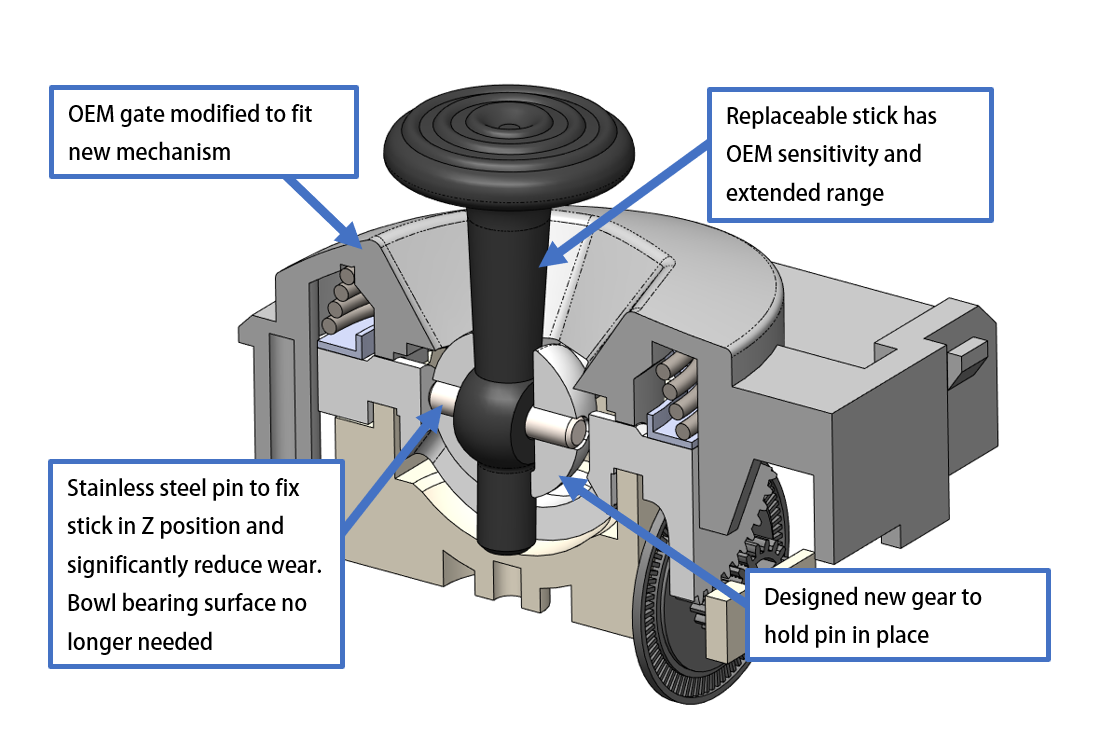 OEM gate modified to fit new mechanism

Replaceable stick has OEM sensitivity and extended range

Stainless steel pin to fix stick in Z position and significantly reduce wear. Bowl bearing surface no longer needed

Designed new gear to hold pin in place